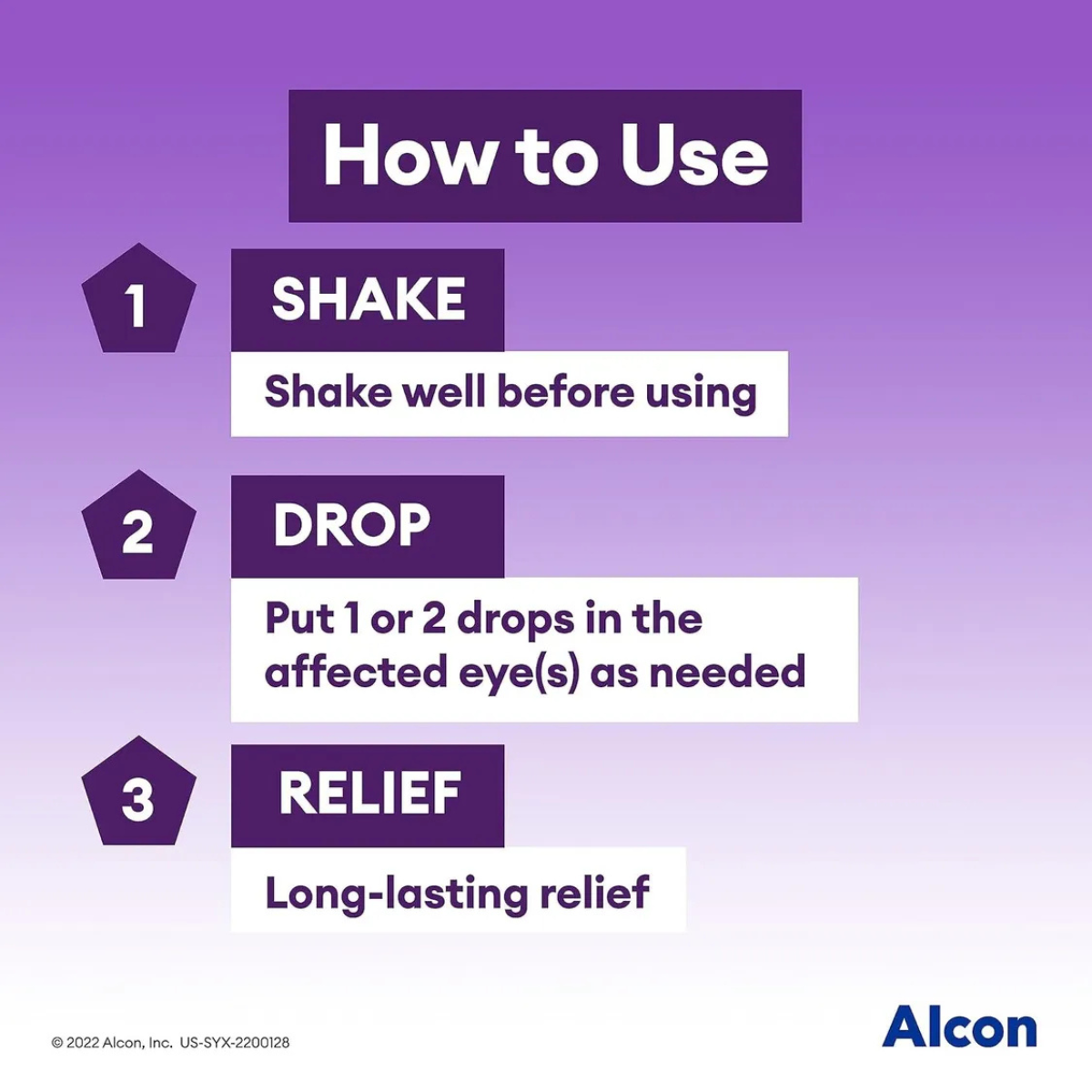 How to Use

1 SHAKE
Shake well before using

2 DROP
Put 1 or 2 drops in the affected eye(s) as needed

3 RELIEF
Long-lasting relief

© 2022 Alcon, Inc. US-SYX-2200128

Alcon